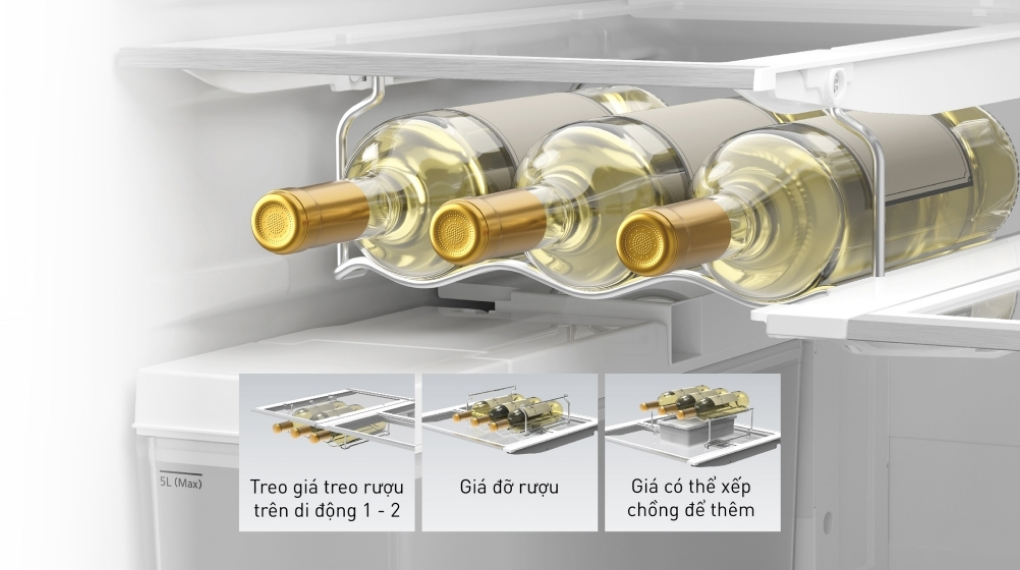 5L (Max)

Treo giá treo rượu trên di động 1 - 2

Giá đỡ rượu

Giá có thể xếp chồng để thêm